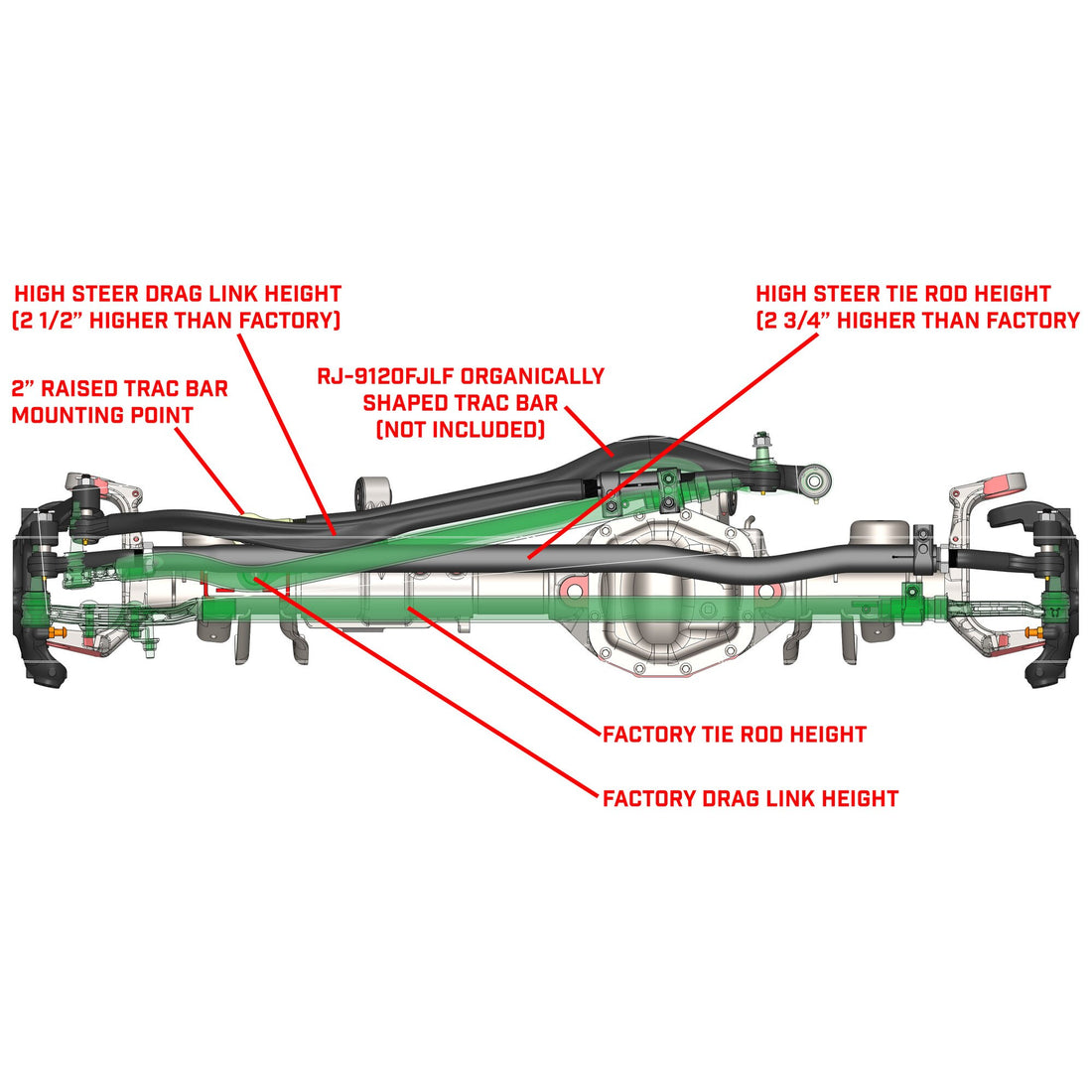 HIGH STEER DRAG LINK HEIGHT
(2 1/2" HIGHER THAN FACTORY)

HIGH STEER TIE ROD HEIGHT
(2 3/4" HIGHER THAN FACTORY

2" RAISED TRAC BAR
MOUNTING POINT

RJ-9120FJLF ORGANICALLY
SHAPED TRAC BAR
(NOT INCLUDED)

FACTORY TIE ROD HEIGHT

FACTORY DRAG LINK HEIGHT