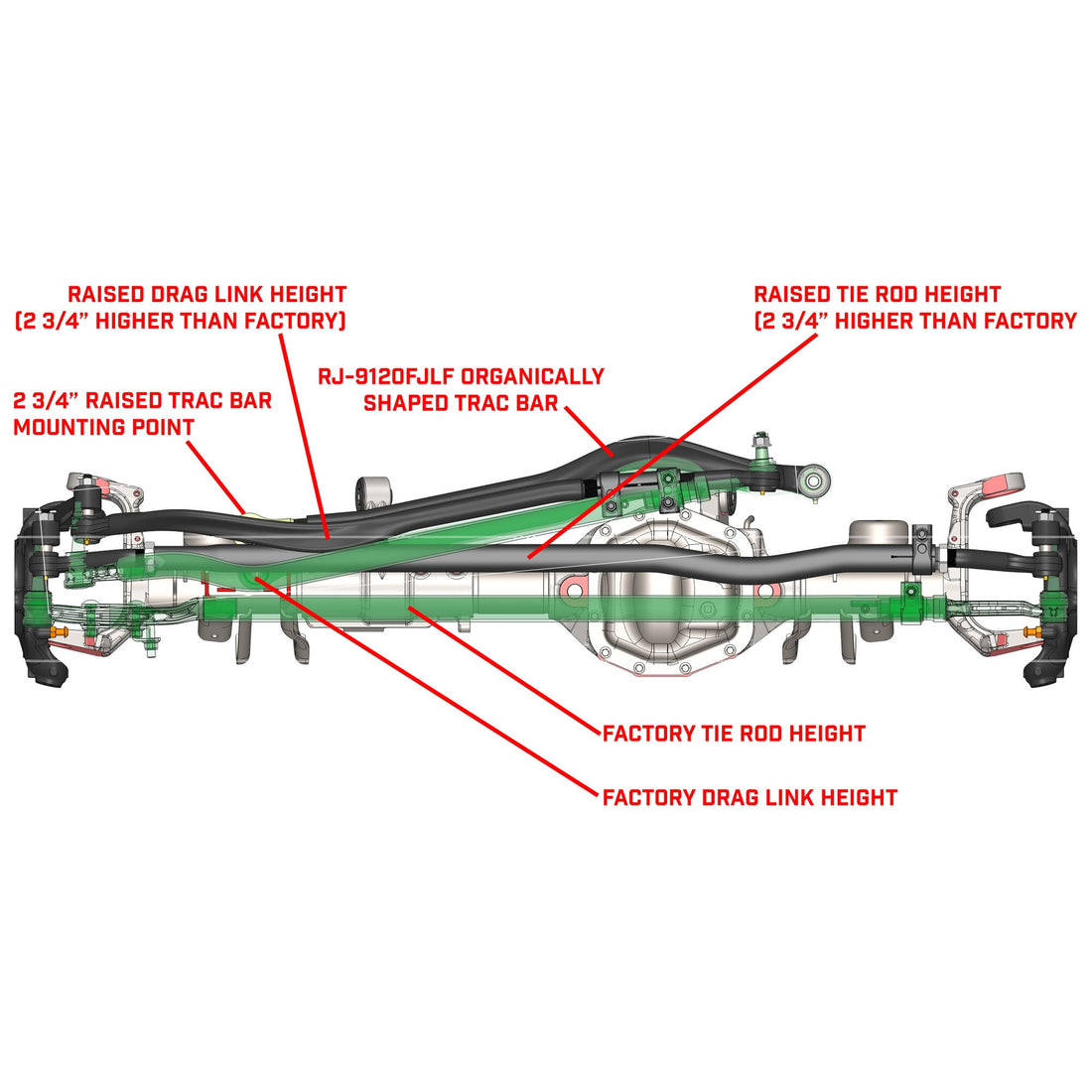 RAISED DRAG LINK HEIGHT
(2 3/4" HIGHER THAN FACTORY)

RAISED TIE ROD HEIGHT
(2 3/4" HIGHER THAN FACTORY

RJ-9120FJLF ORGANICALLY SHAPED TRAC BAR

2 3/4" RAISED TRAC BAR MOUNTING POINT

FACTORY TIE ROD HEIGHT

FACTORY DRAG LINK HEIGHT