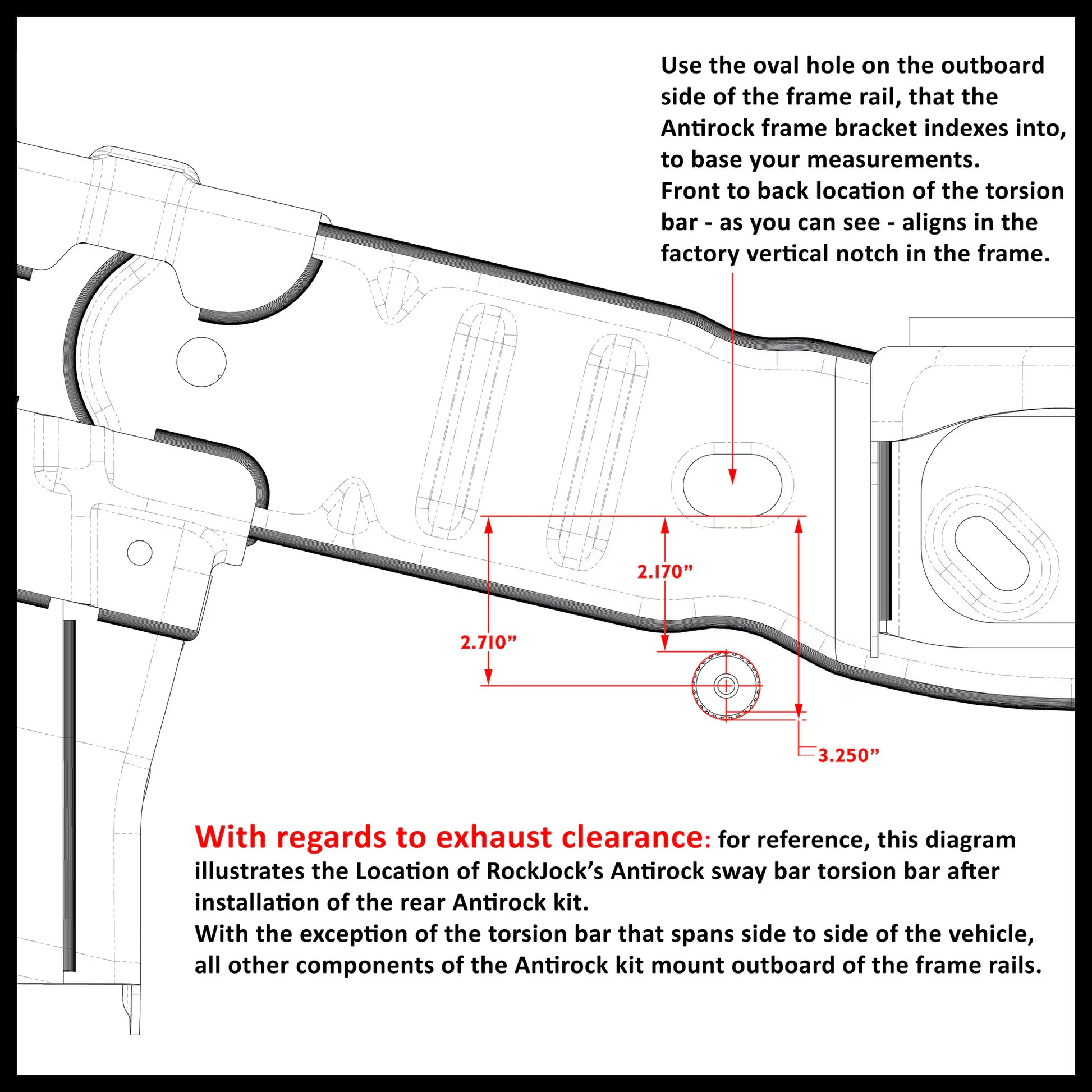 Use the oval hole on the outboard side of the frame rail, that the Antirock frame bracket indexes into, to base your measurements.
Front to back location of the torsion bar - as you can see - aligns in the factory vertical notch in the frame.

2.170”

2.710”

3.250”

With regards to exhaust clearance: for reference, this diagram illustrates the Location of RockJock’s Antirock sway bar torsion bar after installation of the rear Antirock kit.
With the exception of the torsion bar that spans side to side of the vehicle, all other components of the Antirock kit mount outboard of the frame rails.